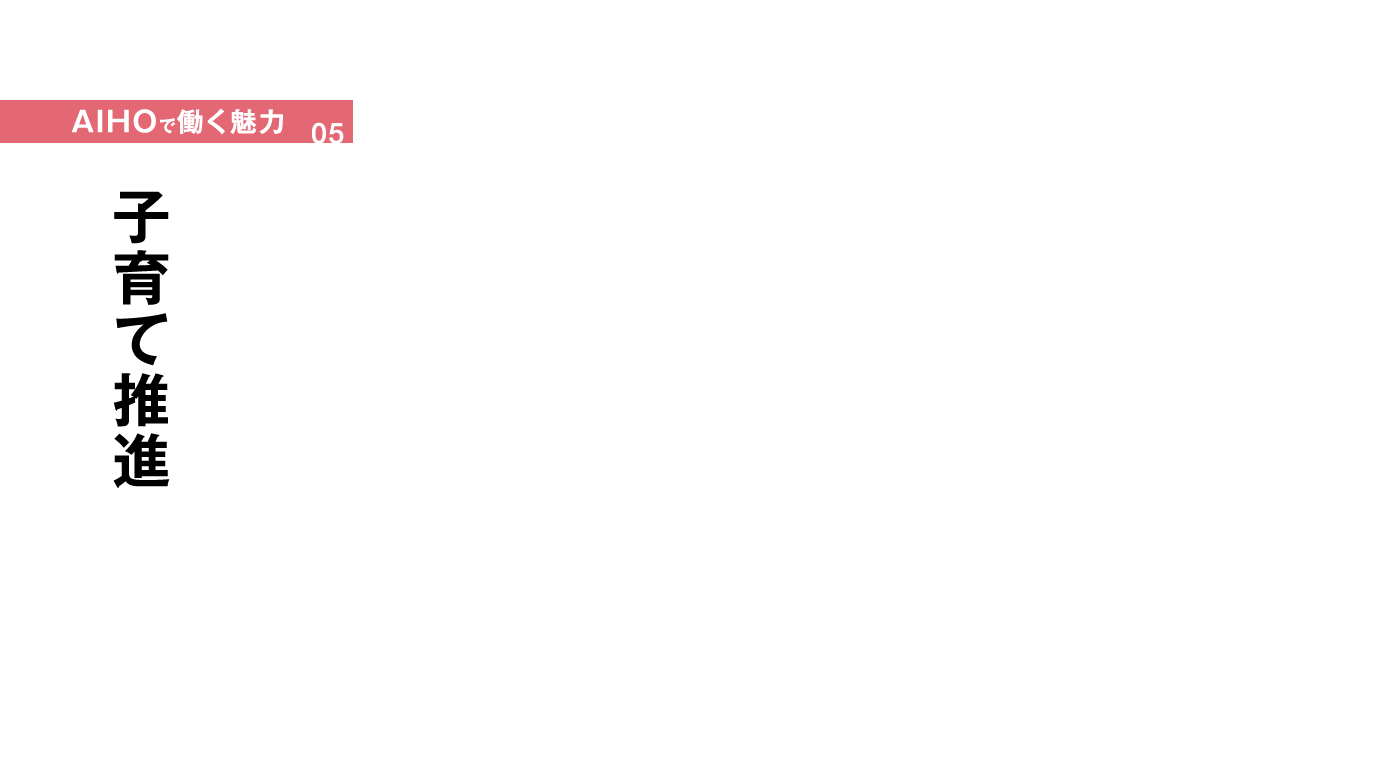 AIHOで働く魅力 05

子育て推進